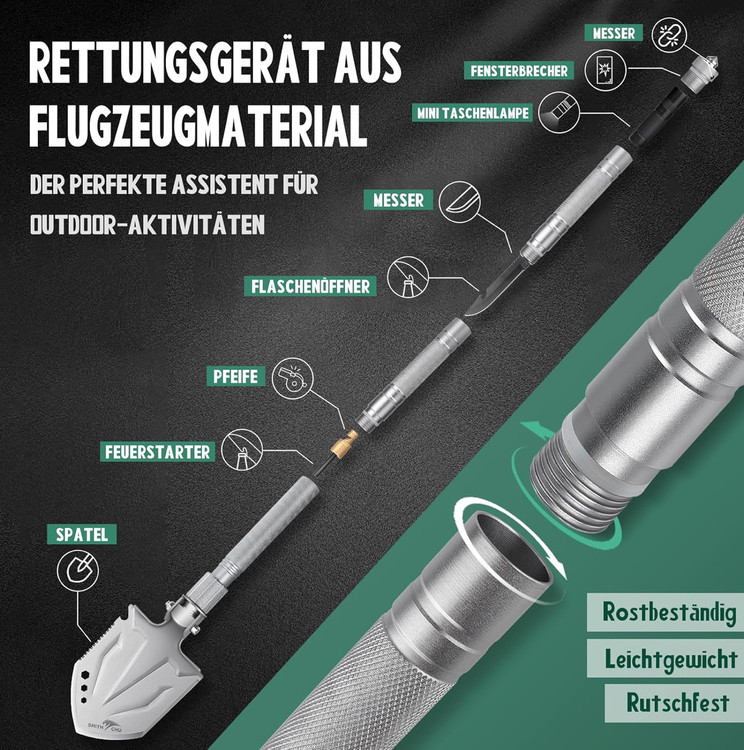 RETTUNGSGERÄT AUS FLUGZEUGMATERIAL

DER PERFEKTE ASSISTENT FÜR OUTDOOR-AKTIVITÄTEN

MESSER

FENSTERBRECHER

MINI TASCHENLAMPE

MESSER

FLASCHENÖFFNER

PFEIFE

FEUERSTARTER

SPATEL

SMITH CHU

Rostbeständig

Leichtgewicht

Rutschfest