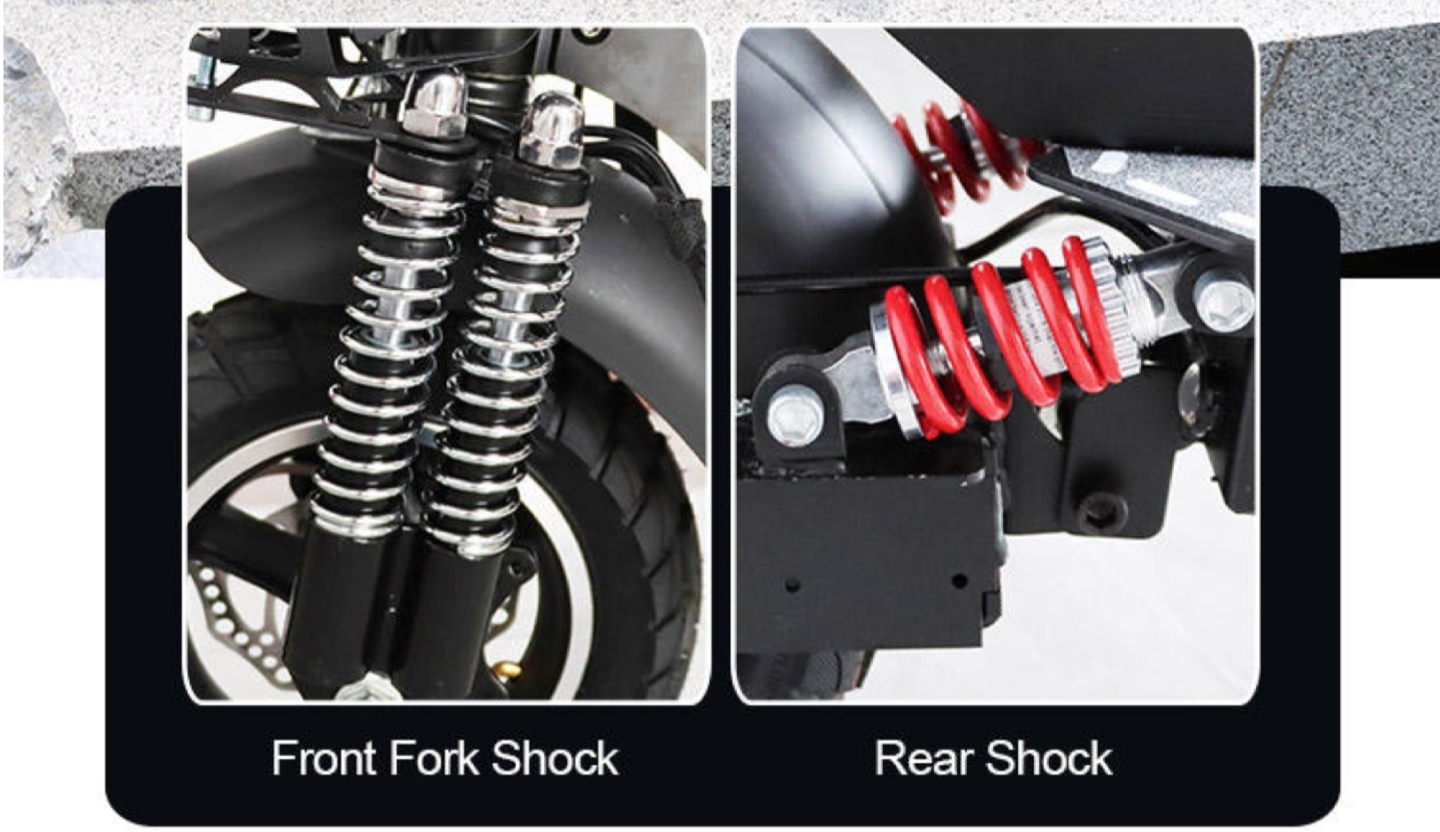 Front Fork Shock

Rear Shock