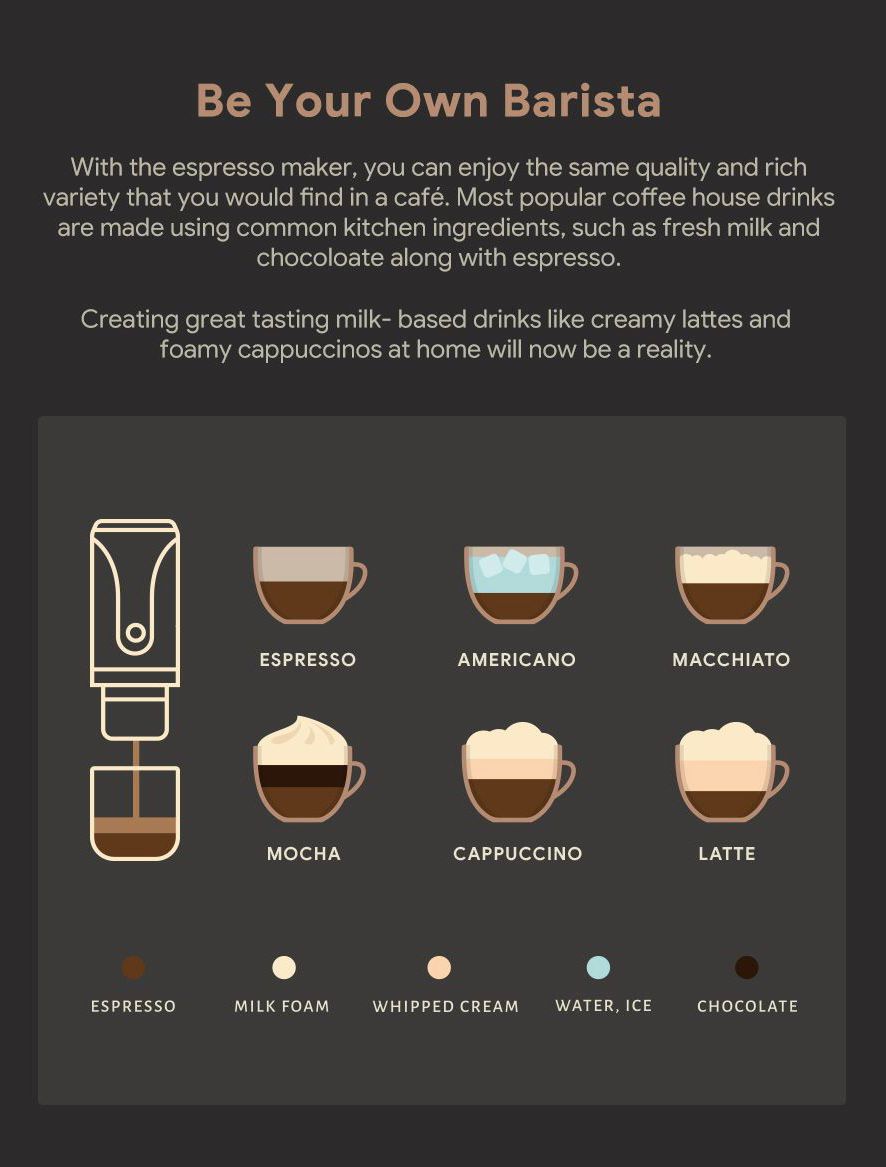 Be Your Own Barista

With the espresso maker, you can enjoy the same quality and rich variety that you would find in a café. Most popular coffee house drinks are made using common kitchen ingredients, such as fresh milk and chocoloate along with espresso.

Creating great tasting milk- based drinks like creamy lattes and foamy cappuccinos at home will now be a reality.

ESPRESSO
AMERICANO
MACCHIATO
MOCHA
CAPPUCCINO
LATTE

ESPRESSO
MILK FOAM
WHIPPED CREAM
WATER, ICE
CHOCOLATE